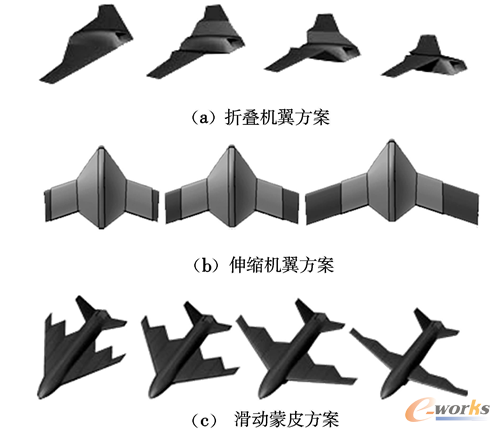 （a）折叠机翼方案

（b）伸缩机翼方案

（c） 滑动蒙皮方案

e-works